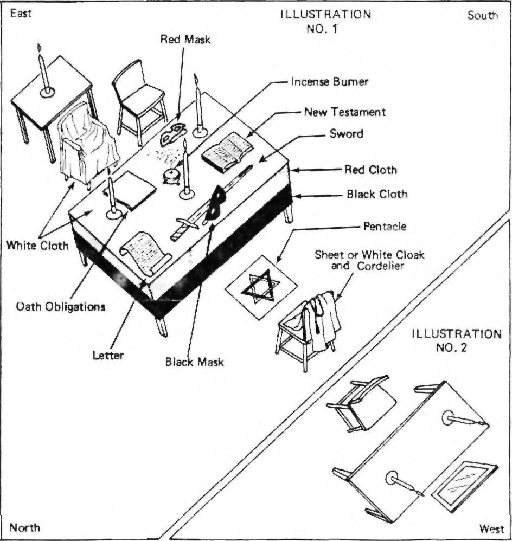 East

ILLUSTRATION
NO. 1

South

Red Mask

Incense Burner

New Testament

Sword

Red Cloth

Black Cloth

Pentacle

Sheet or White Cloak and Cordelier

White Cloth

Oath Obligations

Letter

Black Mask

ILLUSTRATION
NO. 2

North

West